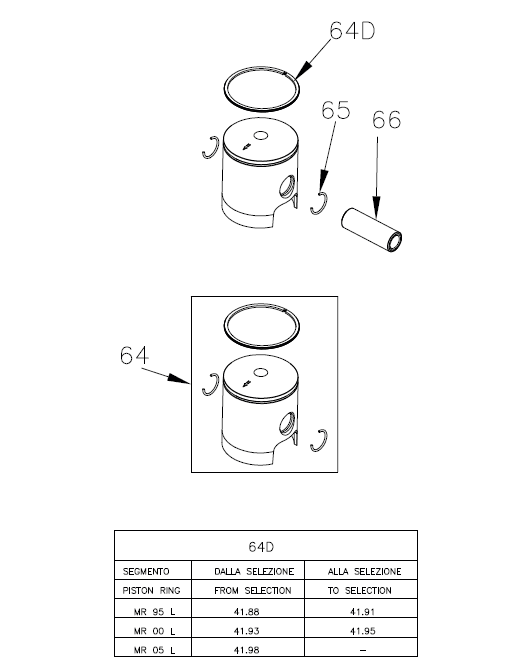 64D

65

66

64

| 64D | | |
|---|---|---|
| SEGMENTO | DALLA SELEZIONE | ALLA SELEZIONE |
| PISTON RING | FROM SELECTION | TO SELECTION |
| MR 95 L | 41.88 | 41.91 |
| MR 00 L | 41.93 | 41.95 |
| MR 05 L | 41.98 | – |