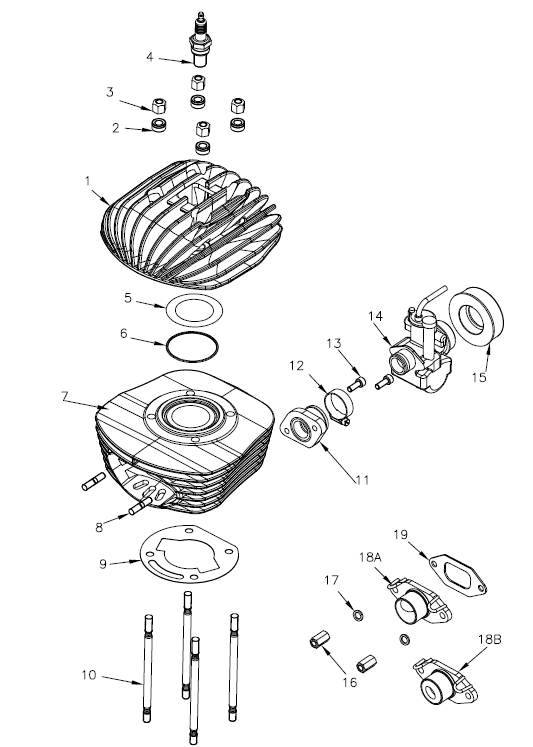 4
3
2
1
5
6
14
13
12
15
7
11
8
9
19
18A
17
18B
10
16